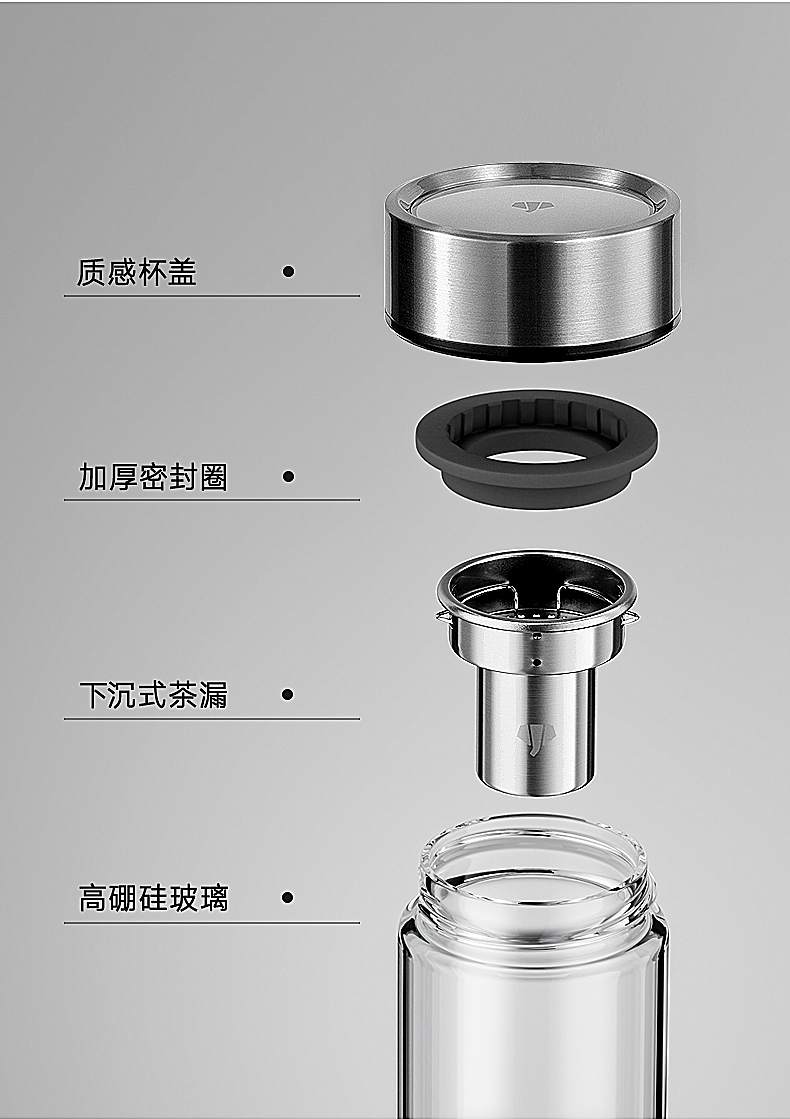 质感杯盖

加厚密封圈

下沉式茶漏

高硼硅玻璃